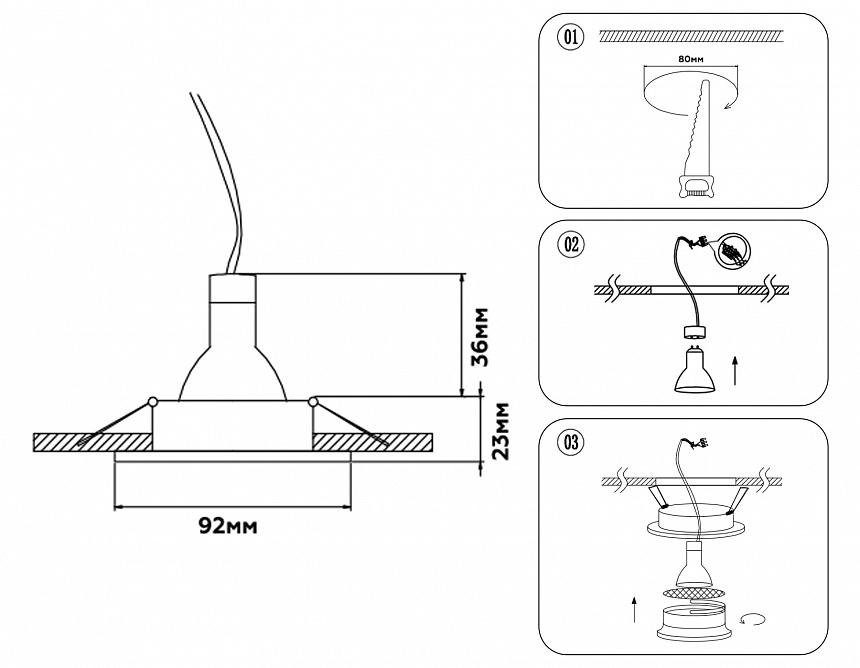 36мм
23мм
92мм
01
80мм
02
03